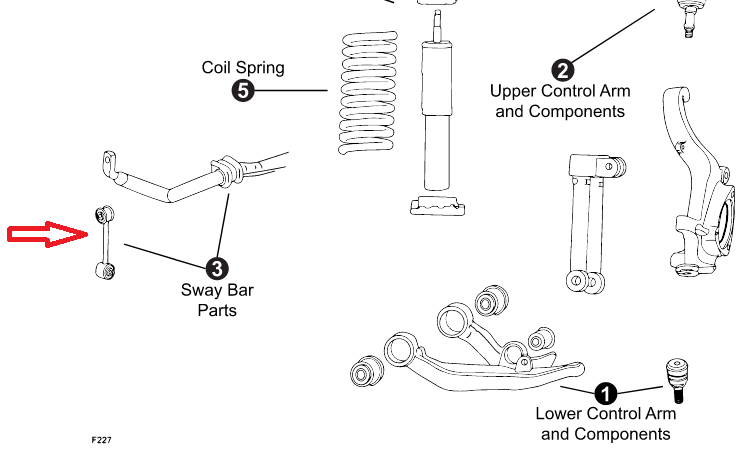 Coil Spring
5

2
Upper Control Arm and Components

3
Sway Bar Parts

1
Lower Control Arm and Components

F227