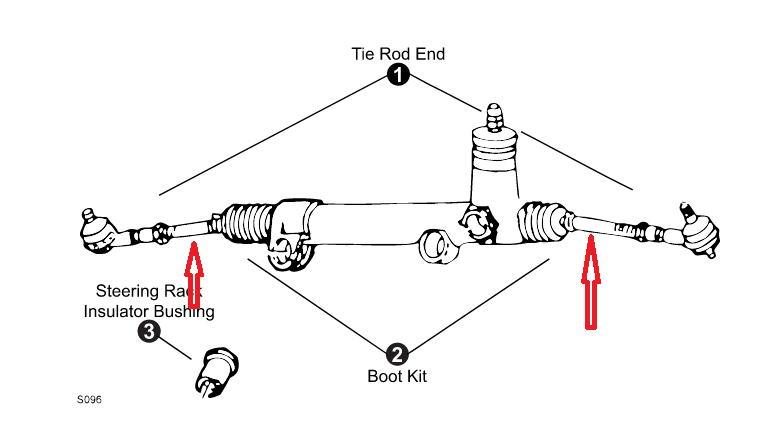 Tie Rod End
1
Steering Rack Insulator Bushing
3
2
Boot Kit
S096