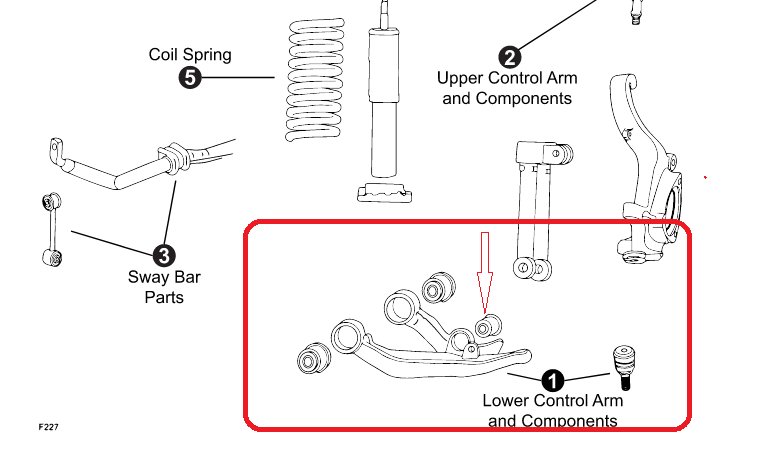 Coil Spring
5

2
Upper Control Arm and Components

3
Sway Bar Parts

1
Lower Control Arm and Components

F227