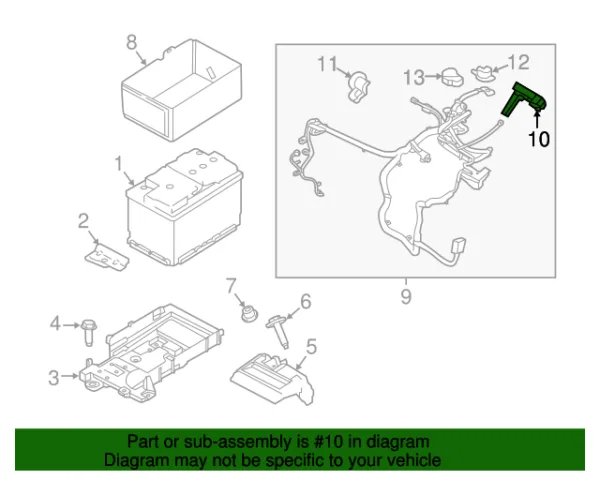 8

11

13

12

10

1

2

9

7

6

4

5

3

Part or sub-assembly is #10 in diagram
Diagram may not be specific to your vehicle