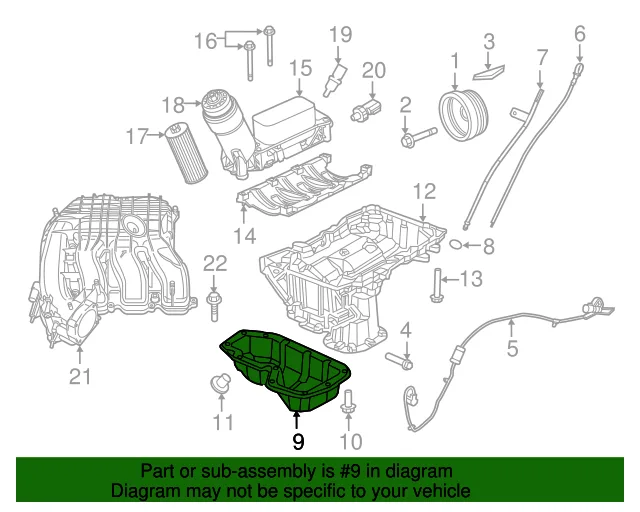 16
19
3
6
15
20
1
7
18
2
17
12
14
8
22
13
4
5
21
11
9
10

Part or sub-assembly is #9 in diagram
Diagram may not be specific to your vehicle