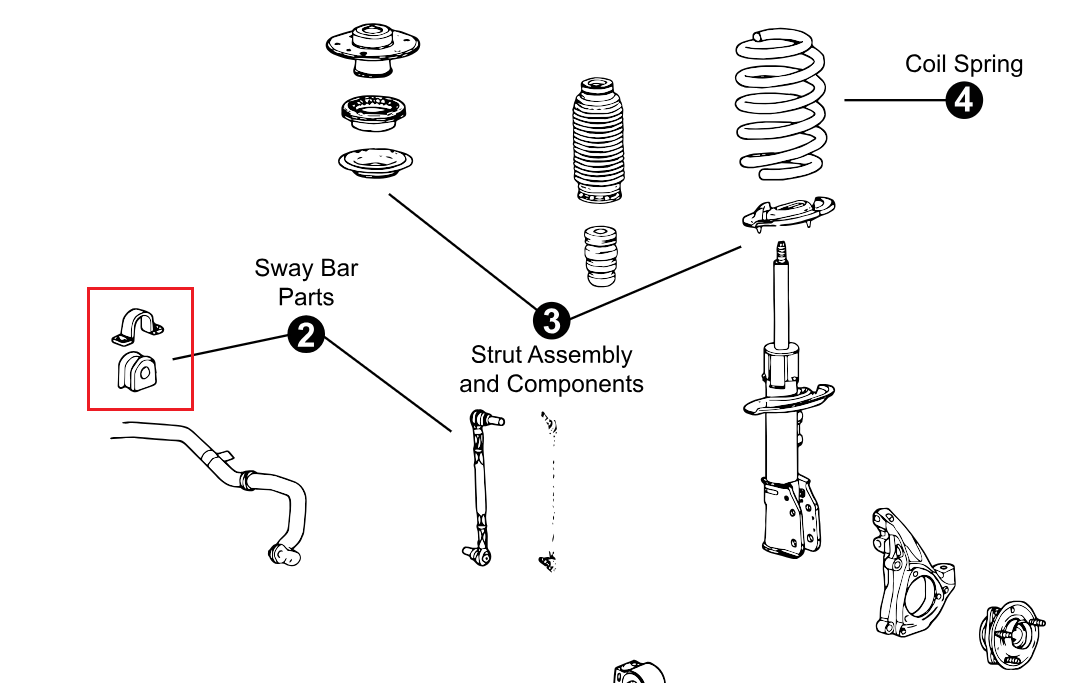 Coil Spring
4
Sway Bar Parts
2
3
Strut Assembly and Components